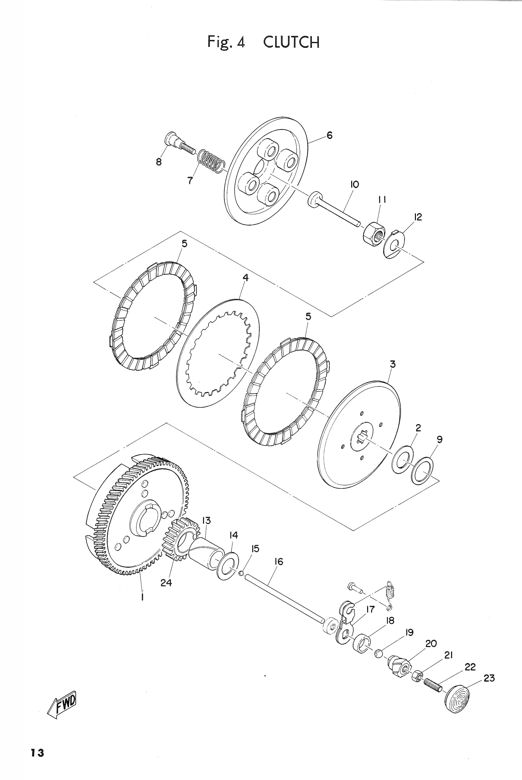 Fig. 4 CLUTCH

6
8
7
10
11
12
5
4
5
3
2
9
13
14
15
16
24
1
17
18
19
20
21
22
23
FWD

13